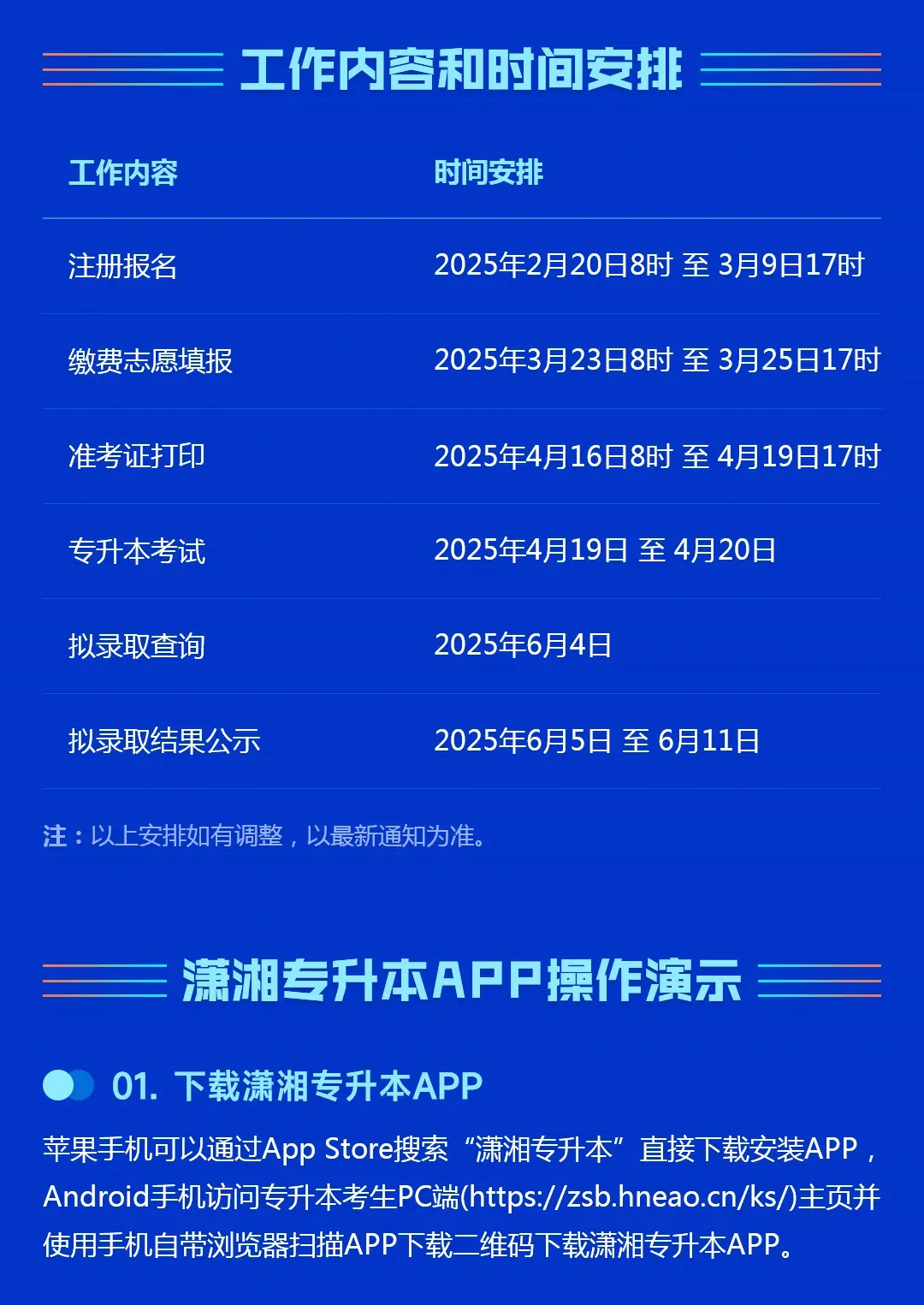 工作内容和时间安排

| 工作内容 | 时间安排 |
|---|---|
| 注册报名 | 2025年2月20日8时 至 3月9日17时 |
| 缴费志愿填报 | 2025年3月23日8时 至 3月25日17时 |
| 准考证打印 | 2025年4月16日8时 至 4月19日17时 |
| 专升本考试 | 2025年4月19日 至 4月20日 |
| 拟录取查询 | 2025年6月4日 |
| 拟录取结果公示 | 2025年6月5日 至 6月11日 |

注：以上安排如有调整，以最新通知为准。

潇湘专升本APP操作演示

01. 下载潇湘专升本APP

苹果手机可以通过App Store搜索“潇湘专升本”直接下载安装APP，Android手机访问专升本考生PC端(https://zsb.hneao.cn/ks/)主页并使用手机自带浏览器扫描APP下载二维码下载潇湘专升本APP。